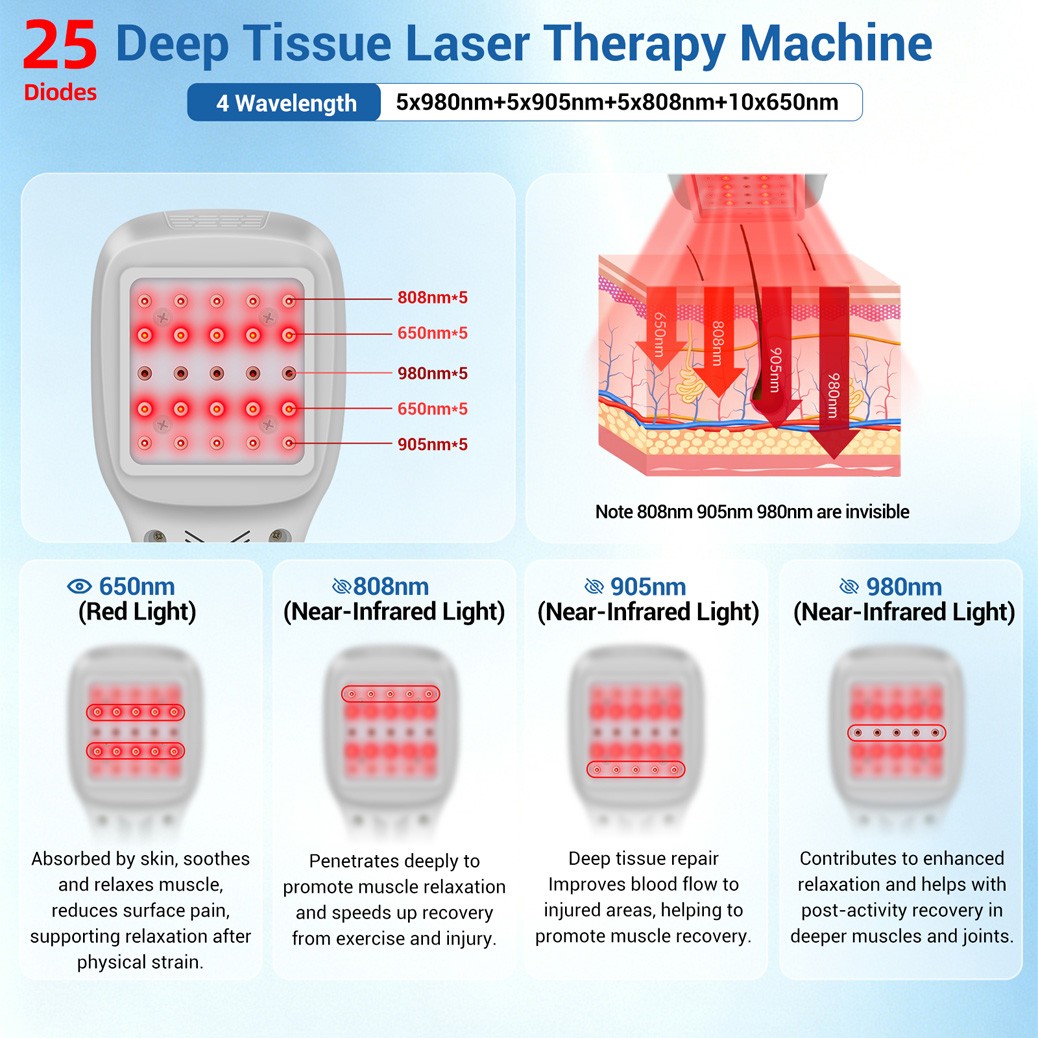 25 Diodes Deep Tissue Laser Therapy Machine

4 Wavelength 5x980nm+5x905nm+5x808nm+10x650nm

808nm*5
650nm*5
980nm*5
650nm*5
905nm*5

650nm
808nm
905nm
980nm

Note 808nm 905nm 980nm are invisible

650nm
(Red Light)

Absorbed by skin, soothes and relaxes muscle, reduces surface pain, supporting relaxation after physical strain.

808nm
(Near-Infrared Light)

Penetrates deeply to promote muscle relaxation and speeds up recovery from exercise and injury.

905nm
(Near-Infrared Light)

Deep tissue repair Improves blood flow to injured areas, helping to promote muscle recovery.

980nm
(Near-Infrared Light)

Contributes to enhanced relaxation and helps with post-activity recovery in deeper muscles and joints.