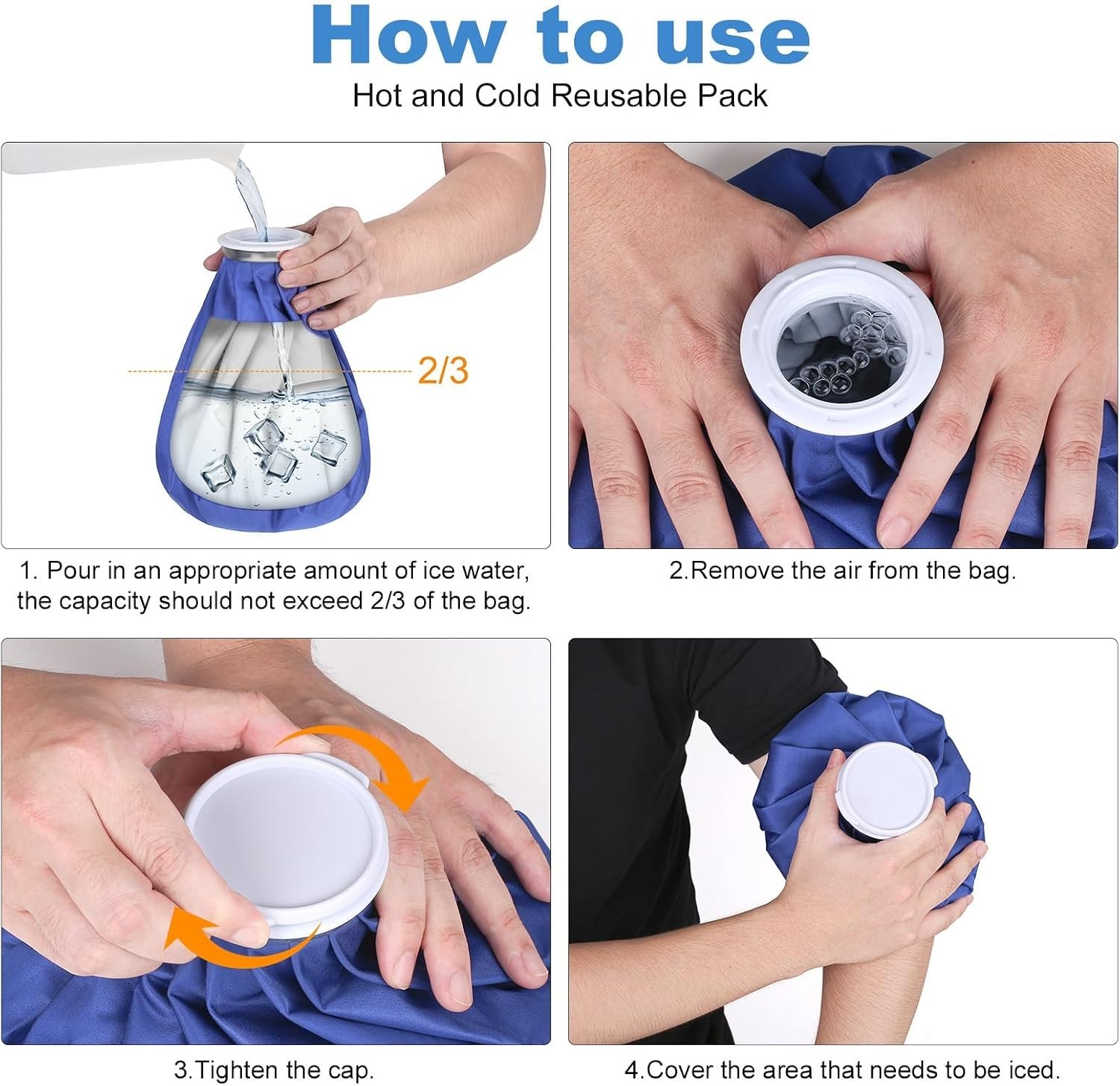 How to use

Hot and Cold Reusable Pack

2/3

1. Pour in an appropriate amount of ice water, the capacity should not exceed 2/3 of the bag.

2.Remove the air from the bag.

3.Tighten the cap.

4.Cover the area that needs to be iced.