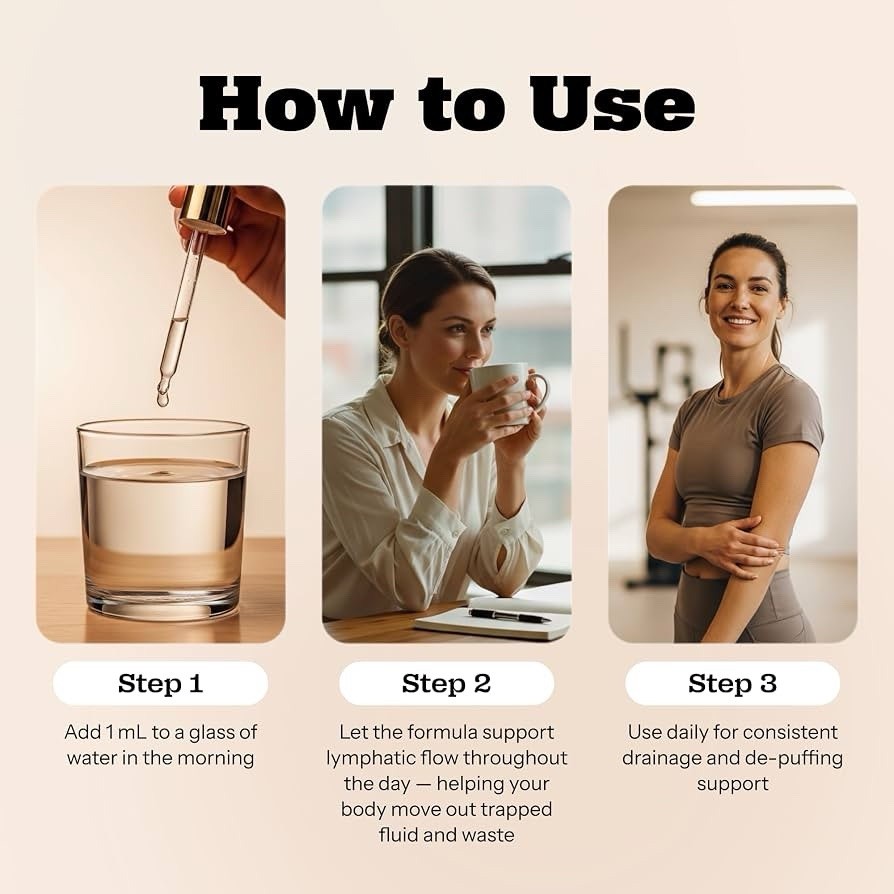 How to Use

Step 1

Add 1 mL to a glass of water in the morning

Step 2

Let the formula support lymphatic flow throughout the day — helping your body move out trapped fluid and waste

Step 3

Use daily for consistent drainage and de-puffing support