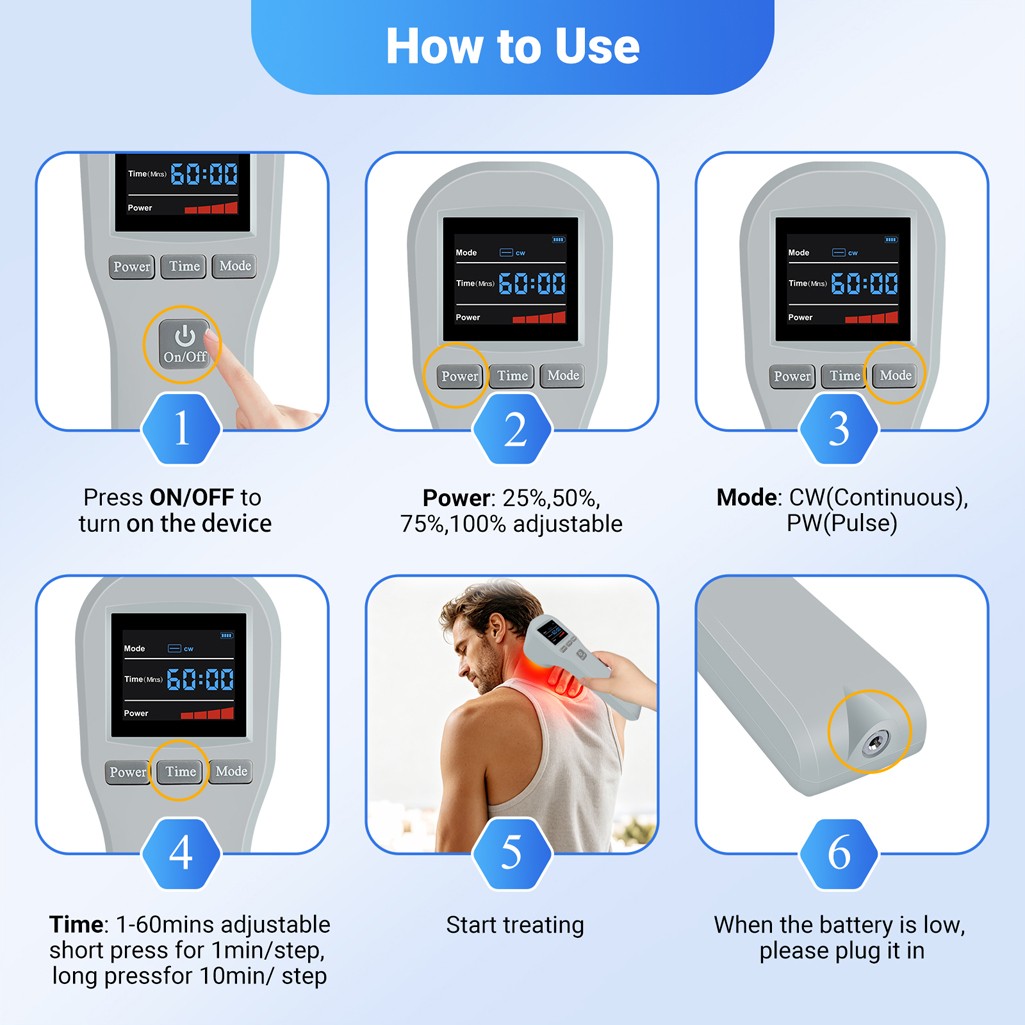 How to Use

Time (Mins) 60:00
Power
Power Time Mode
On/Off
1
Press ON/OFF to turn on the device

Mode CW
Time (Mins) 60:00
Power
Power Time Mode
2
Power: 25%,50%, 75%,100% adjustable

Mode CW
Time (Mins) 60:00
Power
Power Time Mode
3
Mode: CW(Continuous), PW(Pulse)

Mode CW
Time (Mins) 60:00
Power
Power Time Mode
4
Time: 1-60mins adjustable short press for 1min/step, long pressfor 10min/ step

5
Start treating

6
When the battery is low, please plug it in