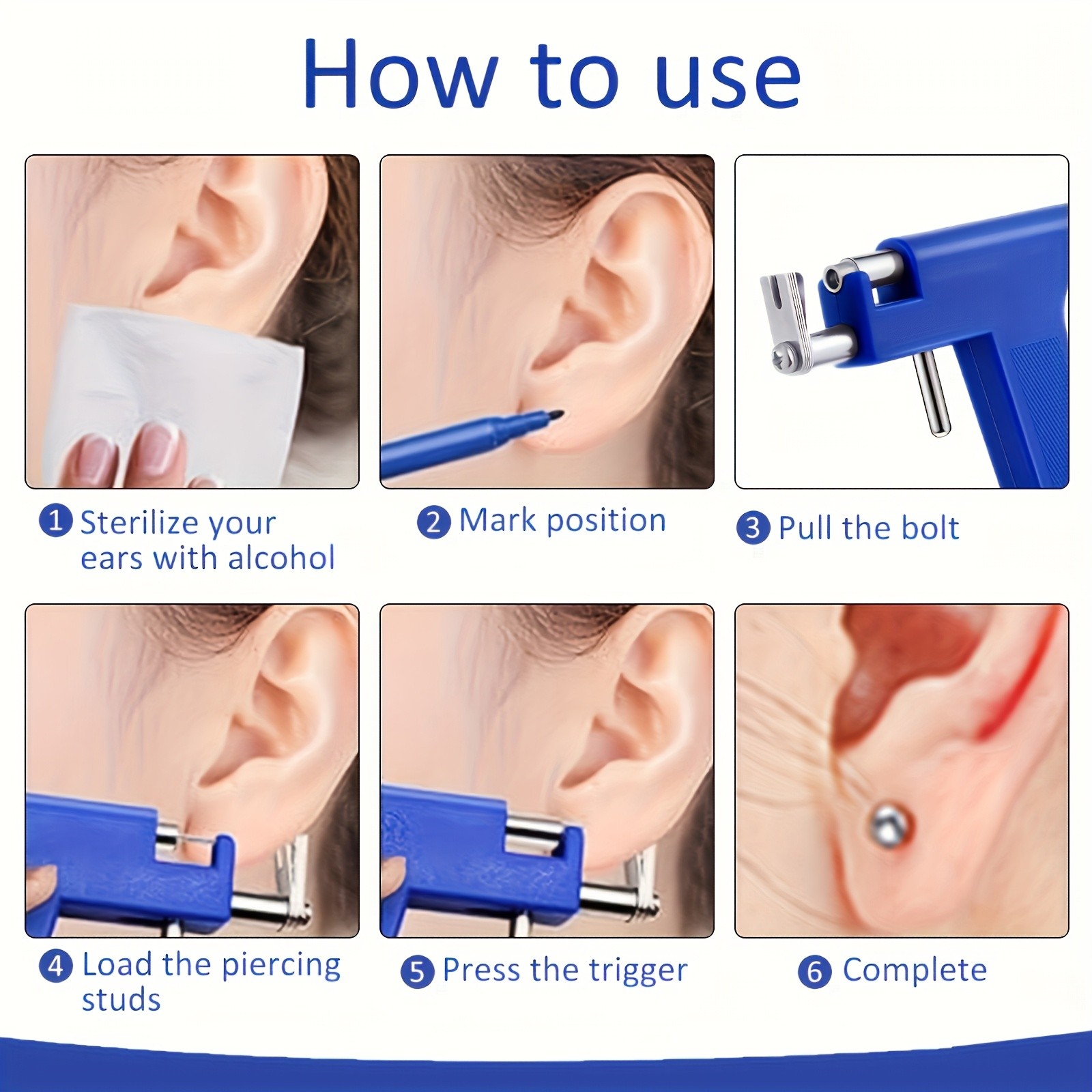 How to use

1 Sterilize your ears with alcohol

2 Mark position

3 Pull the bolt

4 Load the piercing studs

5 Press the trigger

6 Complete