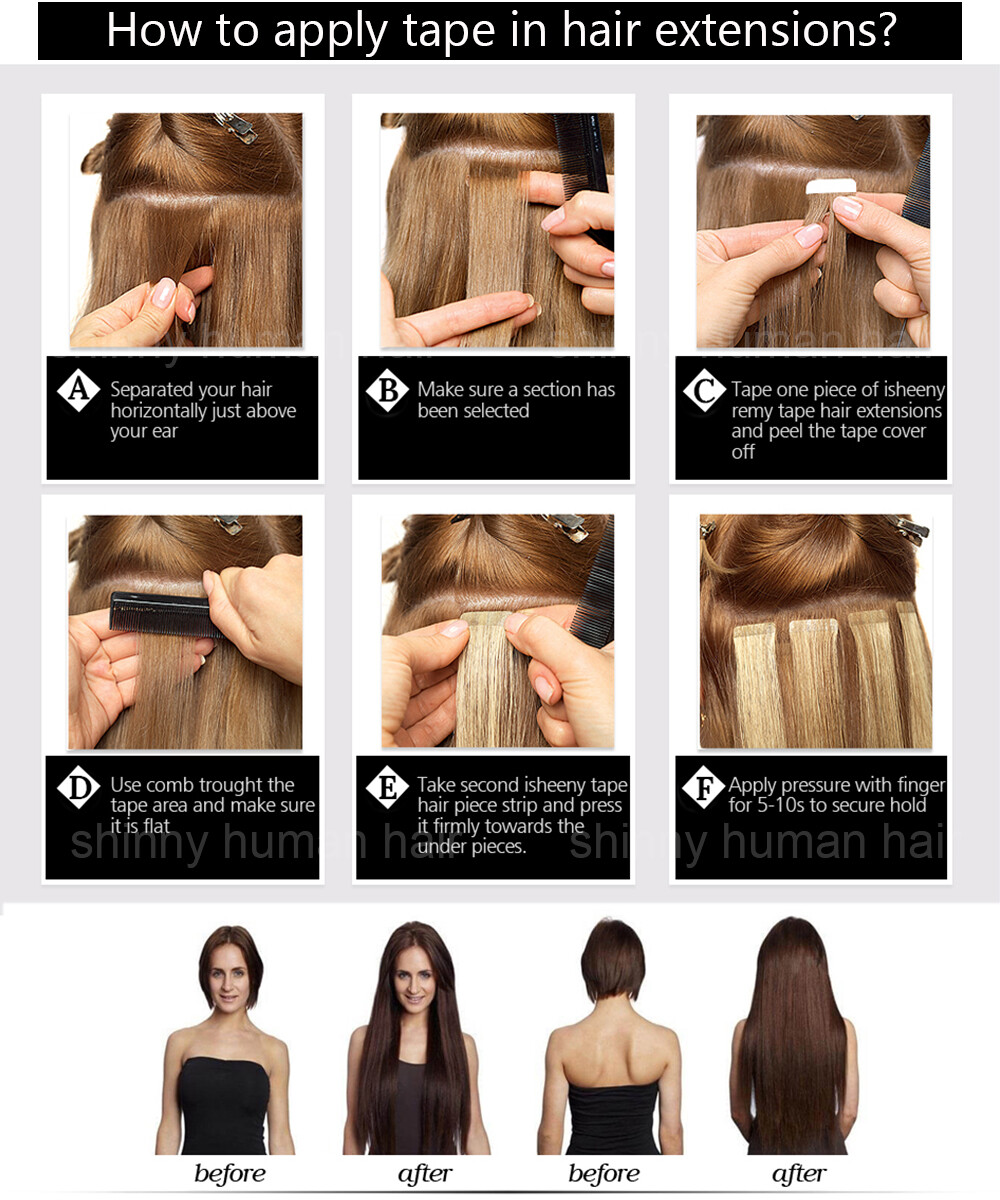 How to apply tape in hair extensions?

shinny human hair shinny human hair

A Separated your hair horizontally just above your ear

B Make sure a section has been selected

C Tape one piece of isheeny remy tape hair extensions and peel the tape cover off

D Use comb trought the tape area and make sure it is flat

E Take second isheeny tape hair piece strip and press it firmly towards the under pieces.

F Apply pressure with finger for 5-10s to secure hold

shinny human hair shinny human hair

before after before after