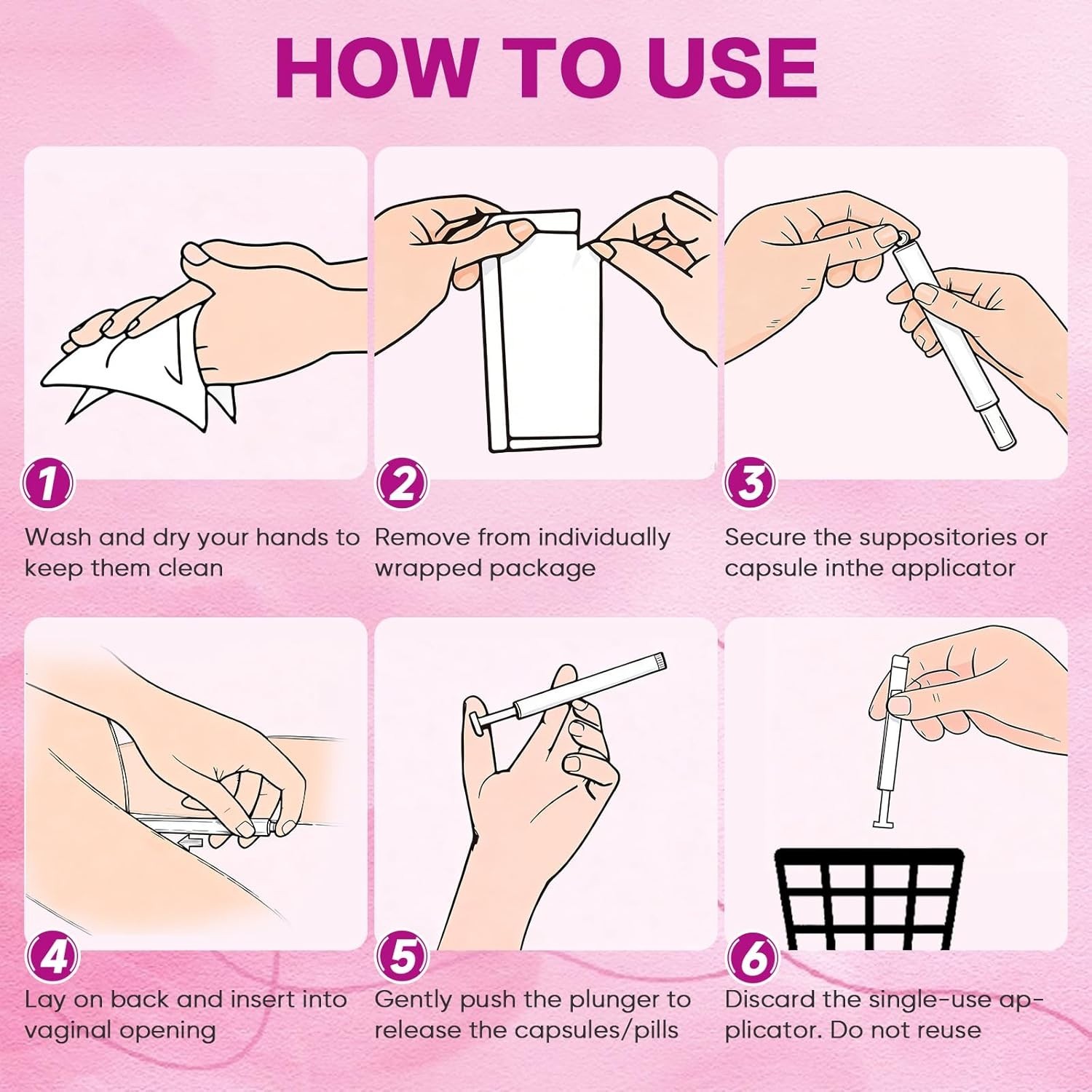 HOW TO USE

1

Wash and dry your hands to keep them clean

2

Remove from individually wrapped package

3

Secure the suppositories or capsule inthe applicator

4

Lay on back and insert into vaginal opening

5

Gently push the plunger to release the capsules/pills

6

Discard the single-use applicator. Do not reuse